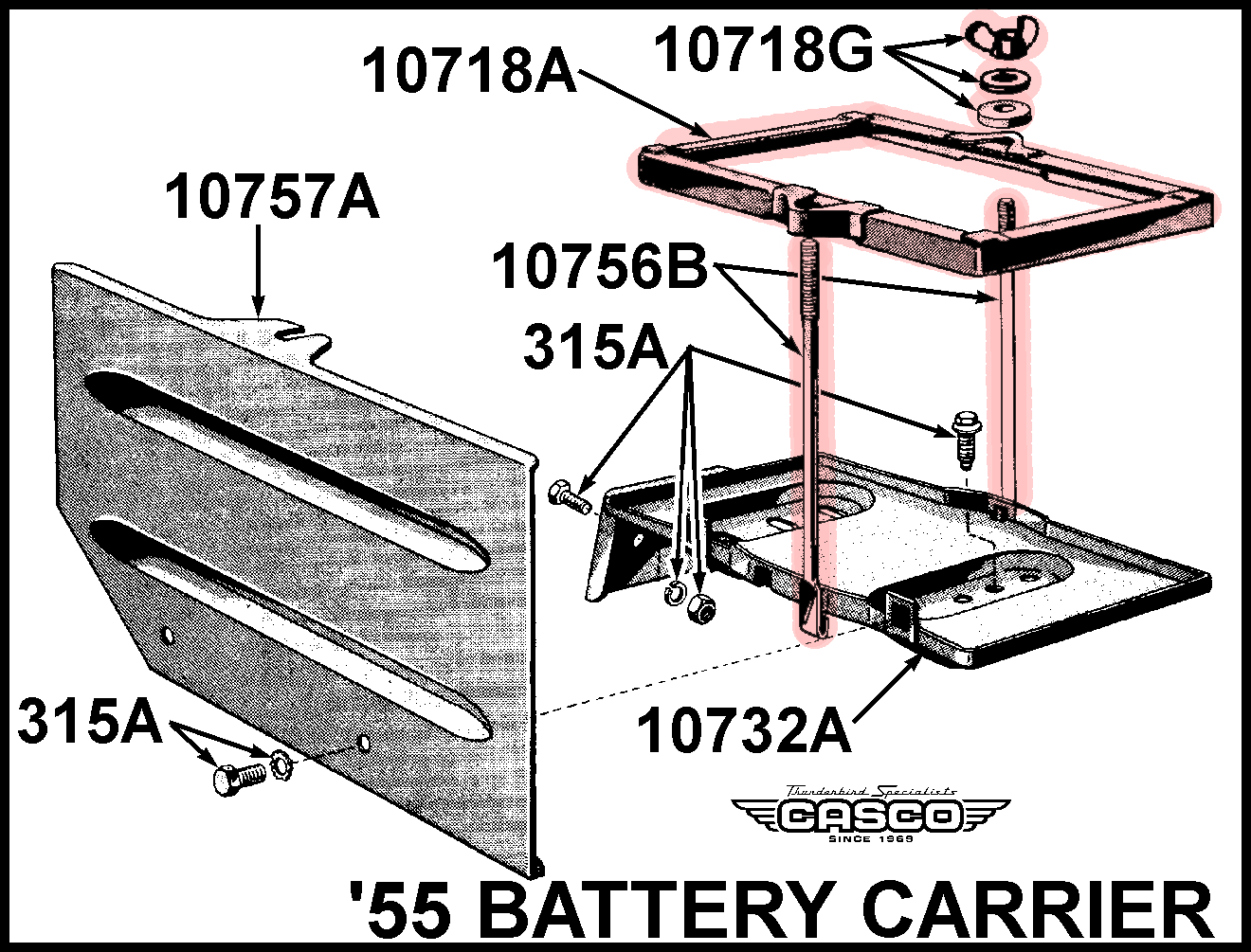 10718A

10718G

10757A

10756B

315A

315A

10732A

Thunderbird Specialists
CASCO
SINCE 1969

'55 BATTERY CARRIER